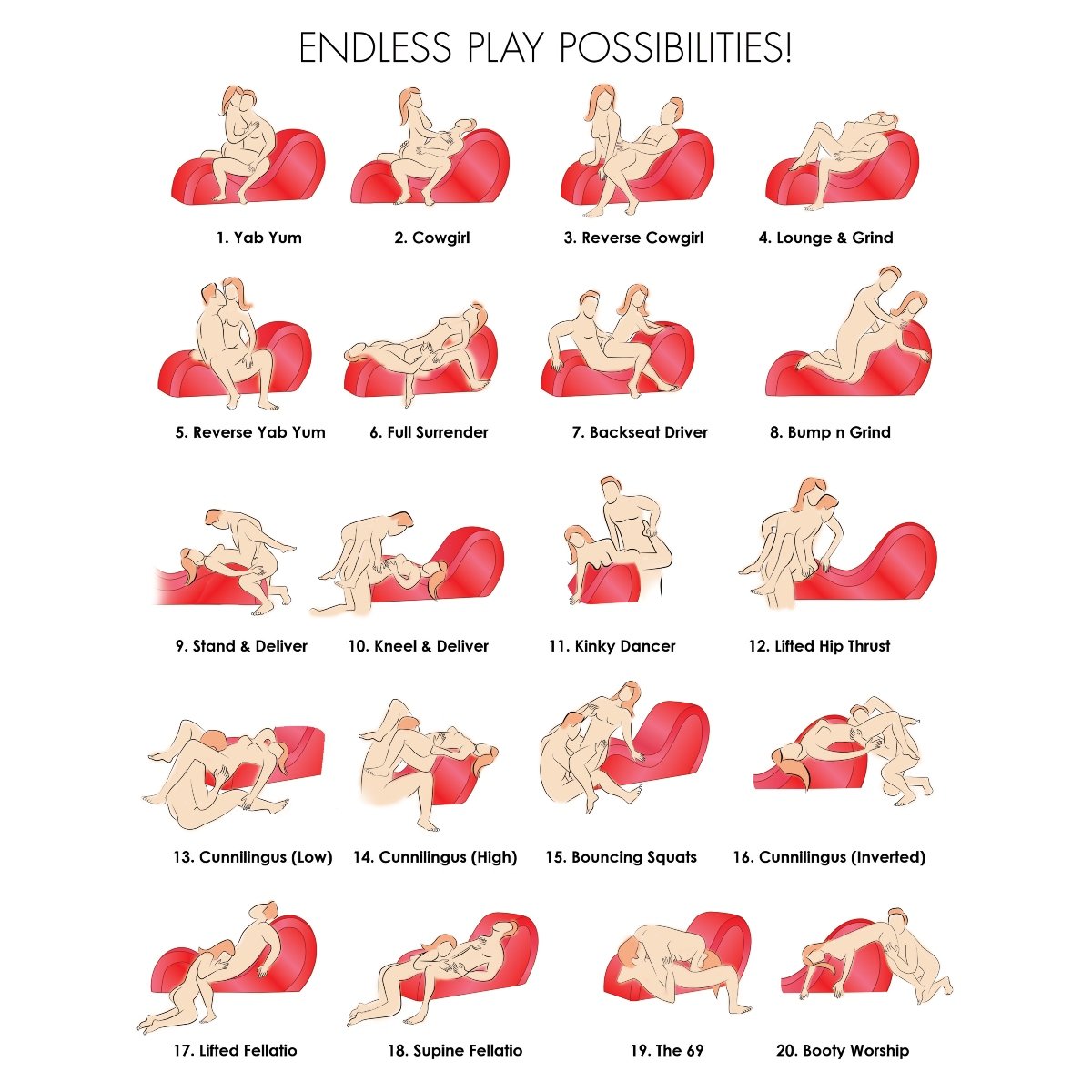 ENDLESS PLAY POSSIBILITIES!

1. Yab Yum
2. Cowgirl
3. Reverse Cowgirl
4. Lounge & Grind

5. Reverse Yab Yum
6. Full Surrender
7. Backseat Driver
8. Bump n Grind

9. Stand & Deliver
10. Kneel & Deliver
11. Kinky Dancer
12. Lifted Hip Thrust

13. Cunnilingus (Low)
14. Cunnilingus (High)
15. Bouncing Squats
16. Cunnilingus (Inverted)

17. Lifted Fellatio
18. Supine Fellatio
19. The 69
20. Booty Worship